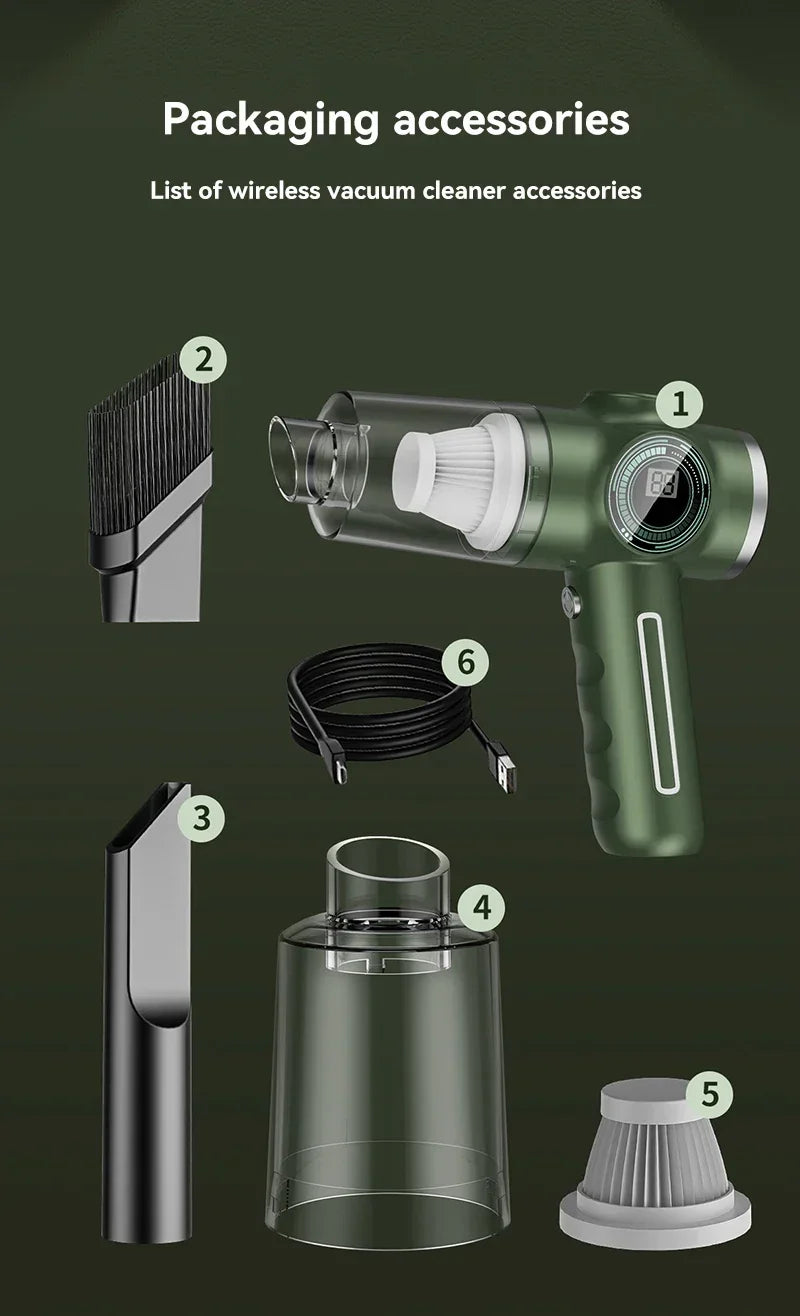 Packaging accessories

List of wireless vacuum cleaner accessories

2

1

88

6

3

4

5