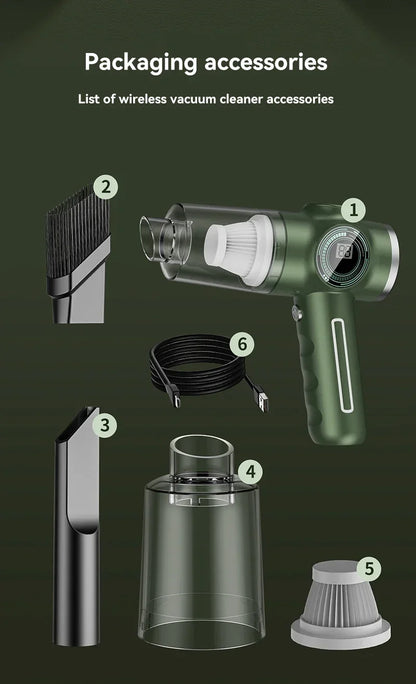 Packaging accessories

List of wireless vacuum cleaner accessories

2

1

6

3

4

5